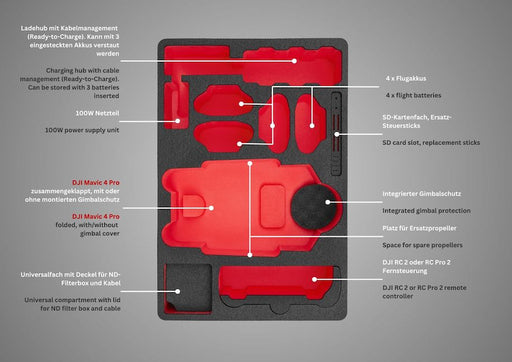 Ladehub mit Kabelmanagement (Ready-to-Charge). Kann mit 3 eingesteckten Akkus verstaut werden

Charging hub with cable management (Ready-to-Charge). Can be stored with 3 batteries inserted

100W Netzteil

100W power supply unit

DJI Mavic 4 Pro
zusammengeklappt, mit oder ohne montierten Gimbalschutz

DJI Mavic 4 Pro
folded, with/without gimbal cover

Universalfach mit Deckel für ND-Filterbox und Kabel

Universal compartment with lid for ND filter box and cable

4 x Flugakkus

4 x flight batteries

SD-Kartenfach, Ersatz-Steuersticks

SD card slot, replacement sticks

Integrierter Gimbalschutz

Integrated gimbal protection

Platz für Ersatzpropeller

Space for spare propellers

DJI RC 2 oder RC Pro 2 Fernsteuerung

DJI RC 2 or RC Pro 2 remote controller