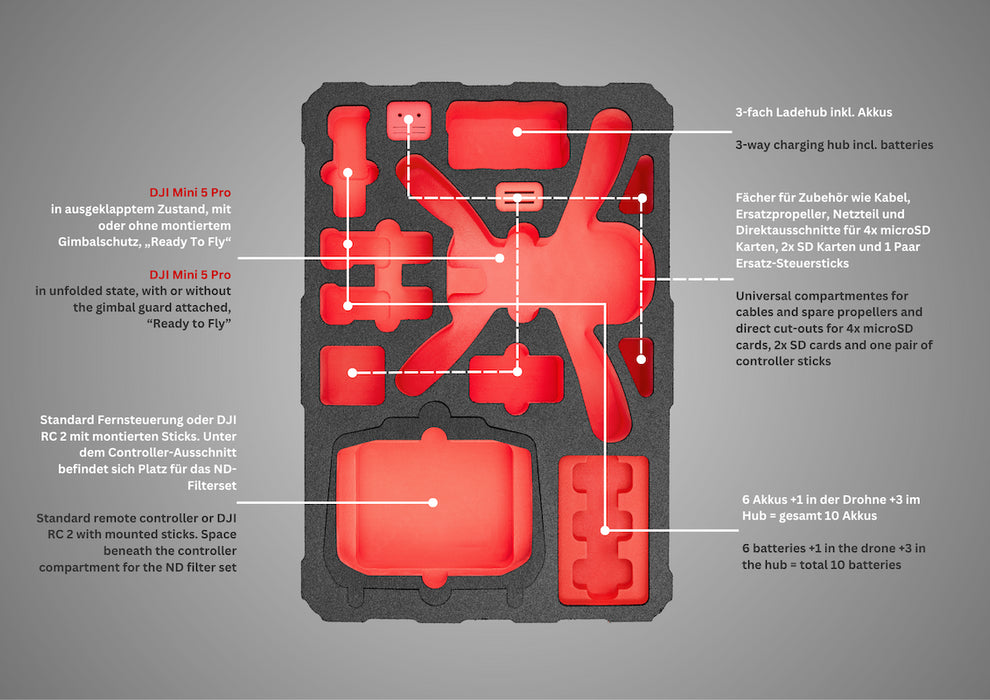 DJI Mini 5 Pro
in ausgeklapptem Zustand, mit oder ohne montiertem Gimbalschutz, „Ready To Fly“

DJI Mini 5 Pro
in unfolded state, with or without the gimbal guard attached, “Ready to Fly”

Standard Fernsteuerung oder DJI RC 2 mit montierten Sticks. Unter dem Controller-Ausschnitt befindet sich Platz für das ND-Filterset

Standard remote controller or DJI RC 2 with mounted sticks. Space beneath the controller compartment for the ND filter set

3-fach Ladehub inkl. Akkus

3-way charging hub incl. batteries

Fächer für Zubehör wie Kabel, Ersatzpropeller, Netzteil und Direktausschnitte für 4x microSD Karten, 2x SD Karten und 1 Paar Ersatz-Steuersticks

Universal compartmentes for cables and spare propellers and direct cut-outs for 4x microSD cards, 2x SD cards and one pair of controller sticks

6 Akkus +1 in der Drohne +3 im Hub = gesamt 10 Akkus

6 batteries +1 in the drone +3 in the hub = total 10 batteries