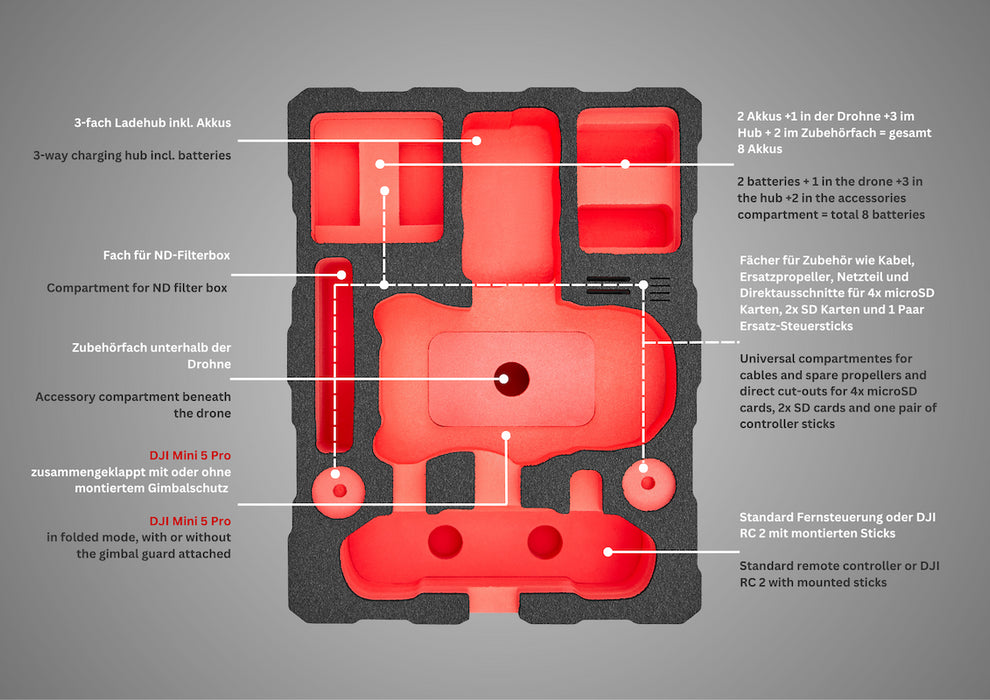 3-fach Ladehub inkl. Akkus

3-way charging hub incl. batteries

Fach für ND-Filterbox

Compartment for ND filter box

Zubehörfach unterhalb der Drohne

Accessory compartment beneath the drone

DJI Mini 5 Pro
zusammengeklappt mit oder ohne montiertem Gimbalschutz

DJI Mini 5 Pro
in folded mode, with or without the gimbal guard attached

2 Akkus +1 in der Drohne +3 im Hub + 2 im Zubehörfach = gesamt 8 Akkus

2 batteries + 1 in the drone +3 in the hub +2 in the accessories compartment = total 8 batteries

Fächer für Zubehör wie Kabel, Ersatzpropeller, Netzteil und Direktausschnitte für 4x microSD Karten, 2x SD Karten und 1 Paar Ersatz-Steuersticks

Universal compartmentes for cables and spare propellers and direct cut-outs for 4x microSD cards, 2x SD cards and one pair of controller sticks

Standard Fernsteuerung oder DJI RC 2 mit montierten Sticks

Standard remote controller or DJI RC 2 with mounted sticks