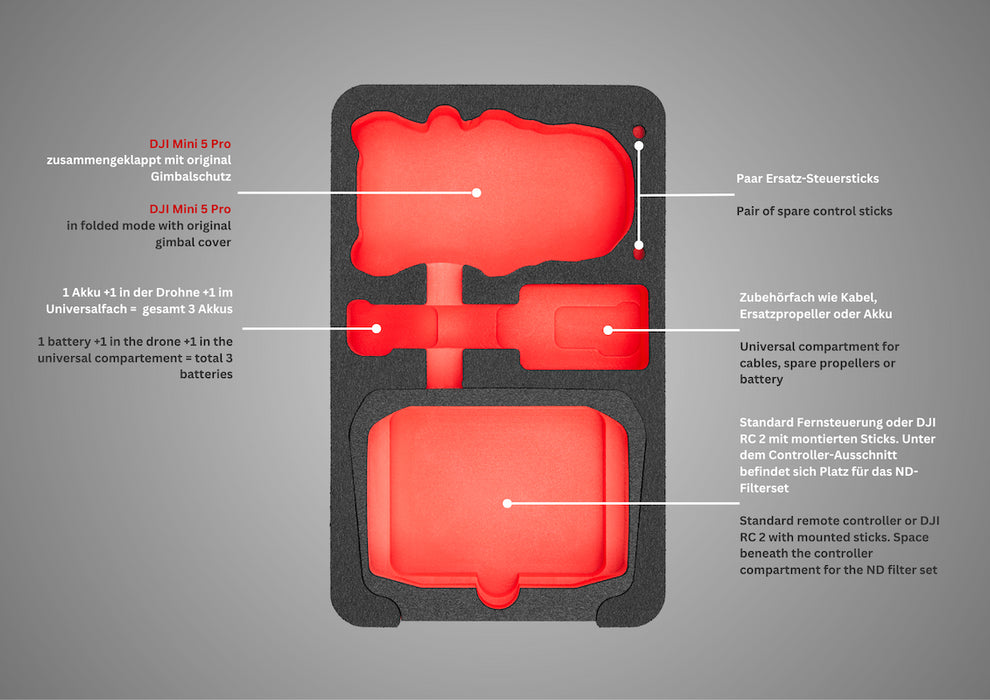 DJI Mini 5 Pro
zusammengeklappt mit original Gimbalschutz

DJI Mini 5 Pro
in folded mode with original gimbal cover

1 Akku +1 in der Drohne +1 im Universalfach = gesamt 3 Akkus

1 battery +1 in the drone +1 in the universal compartement = total 3 batteries

Paar Ersatz-Steuersticks

Pair of spare control sticks

Zubehörfach wie Kabel, Ersatzpropeller oder Akku

Universal compartment for cables, spare propellers or battery

Standard Fernsteuerung oder DJI RC 2 mit montierten Sticks. Unter dem Controller-Ausschnitt befindet sich Platz für das ND-Filterset

Standard remote controller or DJI RC 2 with mounted sticks. Space beneath the controller compartment for the ND filter set