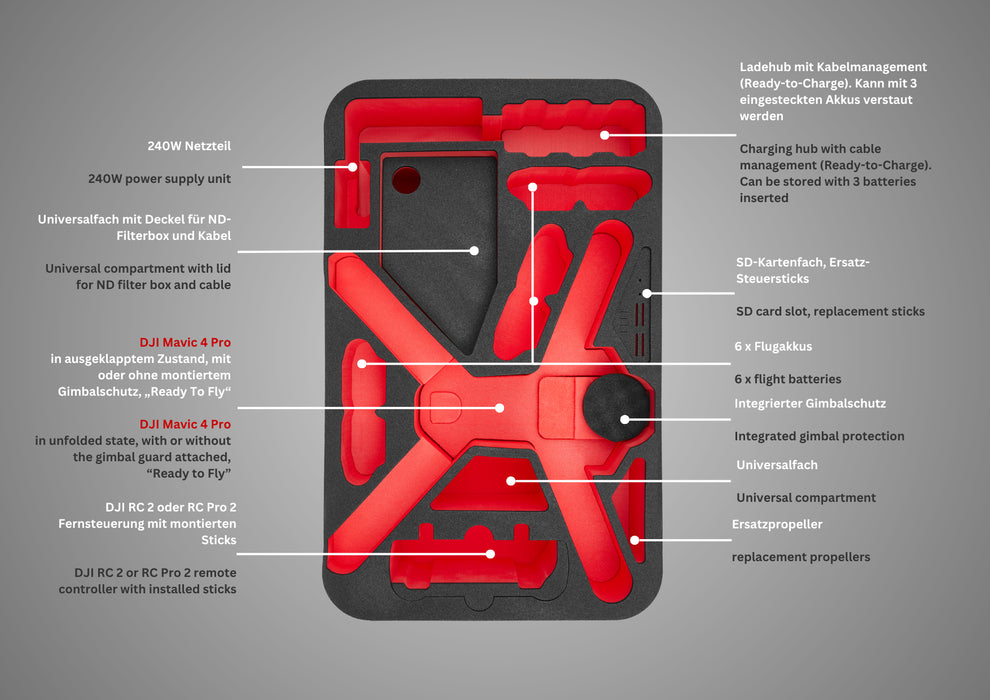 240W Netzteil

240W power supply unit

Universalfach mit Deckel für ND-Filterbox und Kabel

Universal compartment with lid for ND filter box and cable

DJI Mavic 4 Pro
in ausgeklapptem Zustand, mit oder ohne montiertem Gimbalschutz, „Ready To Fly“

DJI Mavic 4 Pro
in unfolded state, with or without the gimbal guard attached, “Ready to Fly”

DJI RC 2 oder RC Pro 2 Fernsteuerung mit montierten Sticks

DJI RC 2 or RC Pro 2 remote controller with installed sticks

Ladehub mit Kabelmanagement (Ready-to-Charge). Kann mit 3 eingesteckten Akkus verstaut werden

Charging hub with cable management (Ready-to-Charge). Can be stored with 3 batteries inserted

SD-Kartenfach, Ersatz-Steuersticks

SD card slot, replacement sticks

6 x Flugakkus

6 x flight batteries

Integrierter Gimbalschutz

Integrated gimbal protection

Universalfach

Universal compartment

Ersatzpropeller

replacement propellers