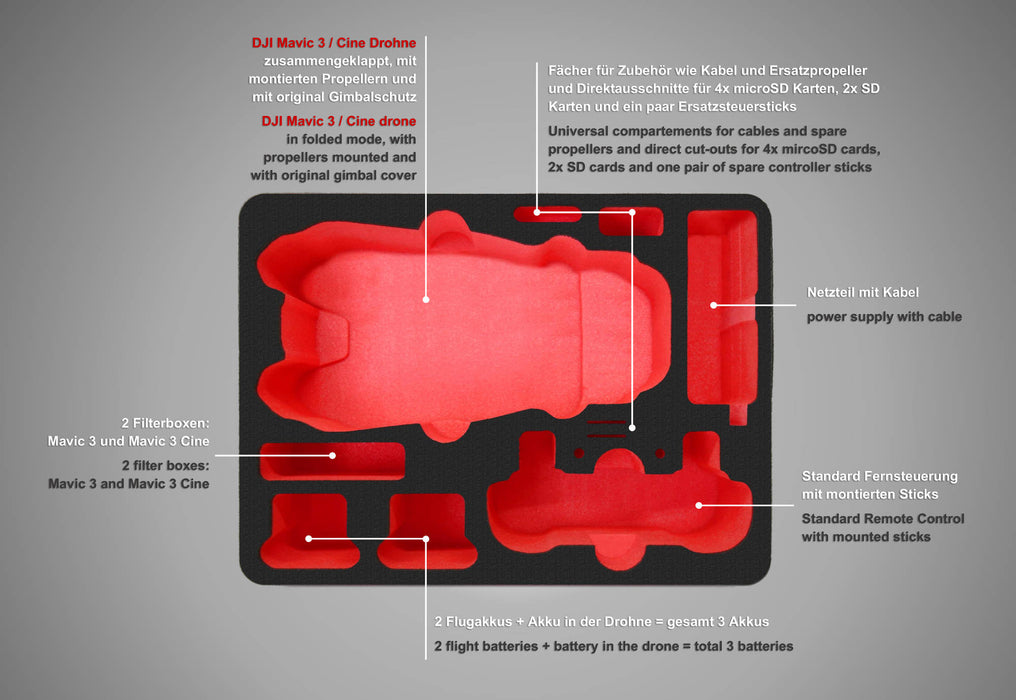 DJI Mavic 3 / Cine Drohne
zusammengeklappt, mit montierten Propellern und mit original Gimbalschutz

DJI Mavic 3 / Cine drone
in folded mode, with propellers mounted and with original gimbal cover

Fächer für Zubehör wie Kabel und Ersatzpropeller und Direktausschnitte für 4x microSD Karten, 2x SD Karten und ein paar Ersatzsteuersticks

Universal compartements for cables and spare propellers and direct cut-outs for 4x mircoSD cards, 2x SD cards and one pair of spare controller sticks

Netzteil mit Kabel

power supply with cable

2 Filterboxen:
Mavic 3 und Mavic 3 Cine

2 filter boxes:
Mavic 3 and Mavic 3 Cine

Standard Fernsteuerung mit montierten Sticks

Standard Remote Control with mounted sticks

2 Flugakkus + Akku in der Drohne = gesamt 3 Akkus

2 flight batteries + battery in the drone = total 3 batteries