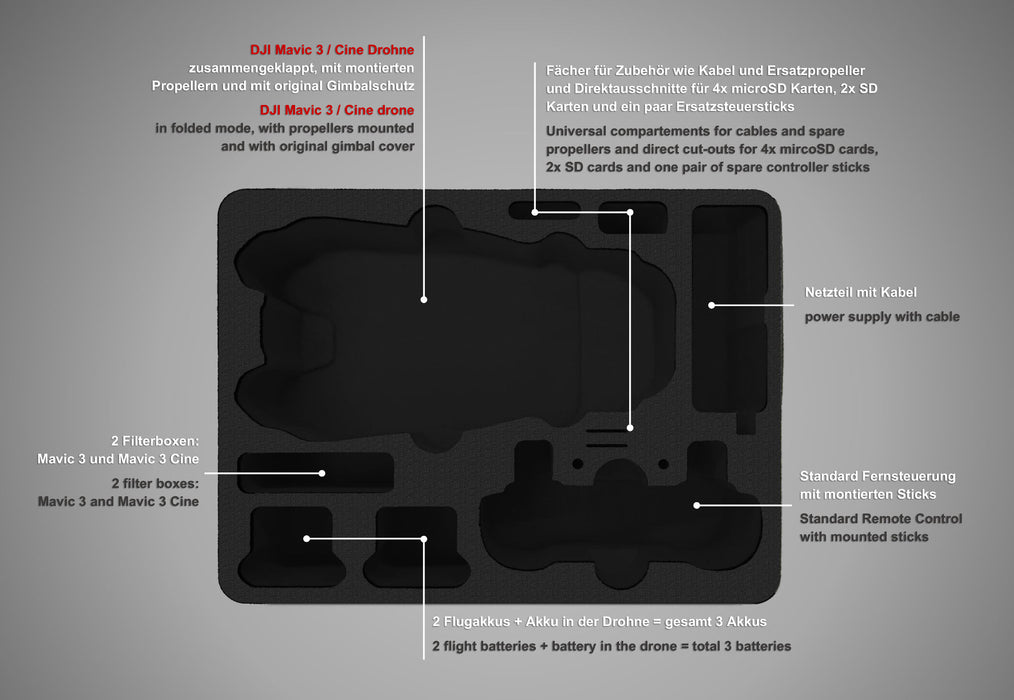 DJI Mavic 3 / Cine Drohne
zusammengeklappt, mit montierten Propellern und mit original Gimbalschutz

DJI Mavic 3 / Cine drone
in folded mode, with propellers mounted and with original gimbal cover

Fächer für Zubehör wie Kabel und Ersatzpropeller und Direktausschnitte für 4x microSD Karten, 2x SD Karten und ein paar Ersatzsteuersticks

Universal compartements for cables and spare propellers and direct cut-outs for 4x mircoSD cards, 2x SD cards and one pair of spare controller sticks

Netzteil mit Kabel

power supply with cable

2 Filterboxen:
Mavic 3 und Mavic 3 Cine

2 filter boxes:
Mavic 3 and Mavic 3 Cine

Standard Fernsteuerung mit montierten Sticks

Standard Remote Control with mounted sticks

2 Flugakkus + Akku in der Drohne = gesamt 3 Akkus

2 flight batteries + battery in the drone = total 3 batteries