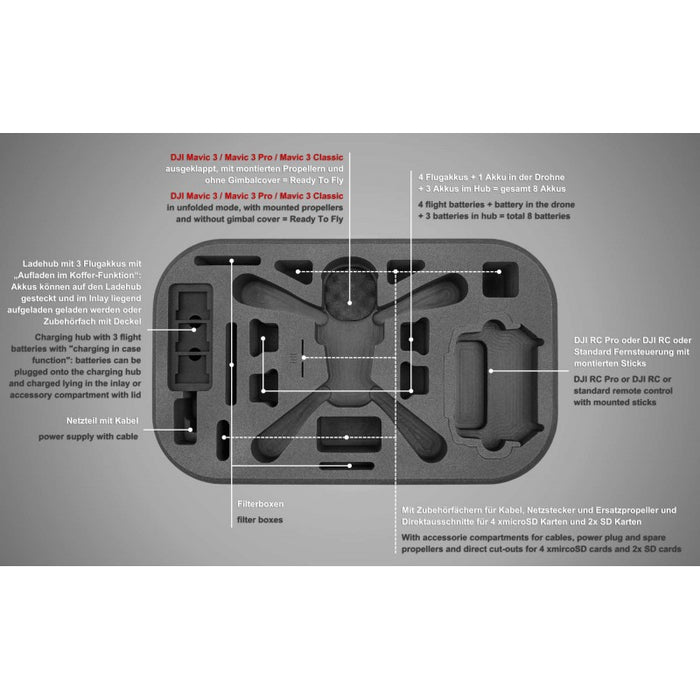 DJI Mavic 3 / Mavic 3 Pro / Mavic 3 Classic
ausgeklappt, mit montierten Propellern und ohne Gimbalcover = Ready To Fly

DJI Mavic 3 / Mavic 3 Pro / Mavic 3 Classic
in unfolded mode, with mounted propellers and without gimbal cover = Ready To Fly

4 Flugakkus + 1 Akku in der Drohne + 3 Akkus im Hub = gesamt 8 Akkus

4 flight batteries + battery in the drone + 3 batteries in hub = total 8 batteries

Ladehub mit 3 Flugakkus mit „Aufladen im Koffer-Funktion": Akkus können auf den Ladehub gesteckt und im Inlay liegend aufgeladen geladen werden oder Zubehörfach mit Deckel

Charging hub with 3 flight batteries with "charging in case function": batteries can be plugged onto the charging hub and charged lying in the inlay or accessory compartment with lid

Netzteil mit Kabel

power supply with cable

DJI RC Pro oder DJI RC oder Standard Fernsteuerung mit montierten Sticks

DJI RC Pro or DJI RC or standard remote control with mounted sticks

Filterboxen

filter boxes

Mit Zubehörfächern für Kabel, Netzstecker und Ersatzpropeller und Direktausschnitte für 4 xmicroSD Karten und 2x SD Karten

With accessorie compartments for cables, power plug and spare propellers and direct cut-outs for 4 xmircoSD cards and 2x SD cards